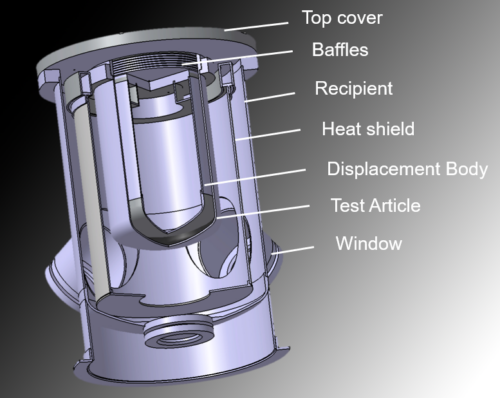 Top cover
Baffles
Recipient
Heat shield
Displacement Body
Test Article
Window