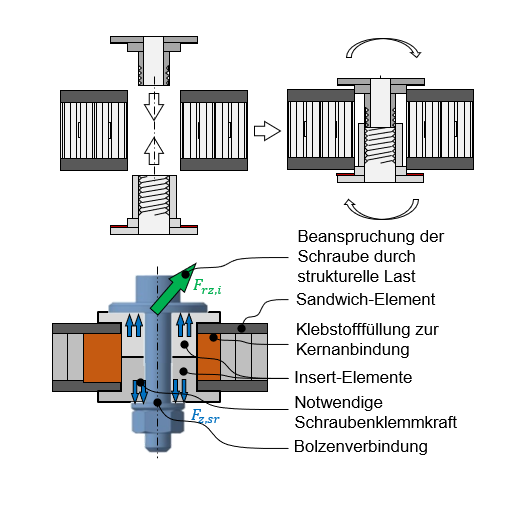 Beanspruchung der Schraube durch strukturelle Last

$F_{rz,i}$

Sandwich-Element

Klebstofffüllung zur Kernanbindung

Insert-Elemente

Notwendige Schraubenklemmkraft

$F_{z,sr}$

Bolzenverbindung